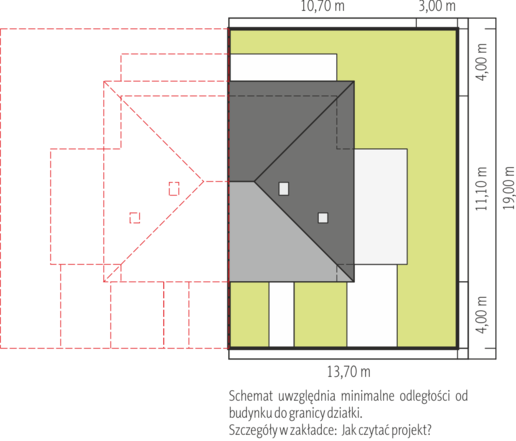 10,70 m
3,00 m
4,00 m
11,10 m
19,00 m
4,00 m
13,70 m

Schemat uwzględnia minimalne odległości od budynku do granicy działki.
Szczegóły w zakładce: Jak czytać projekt?